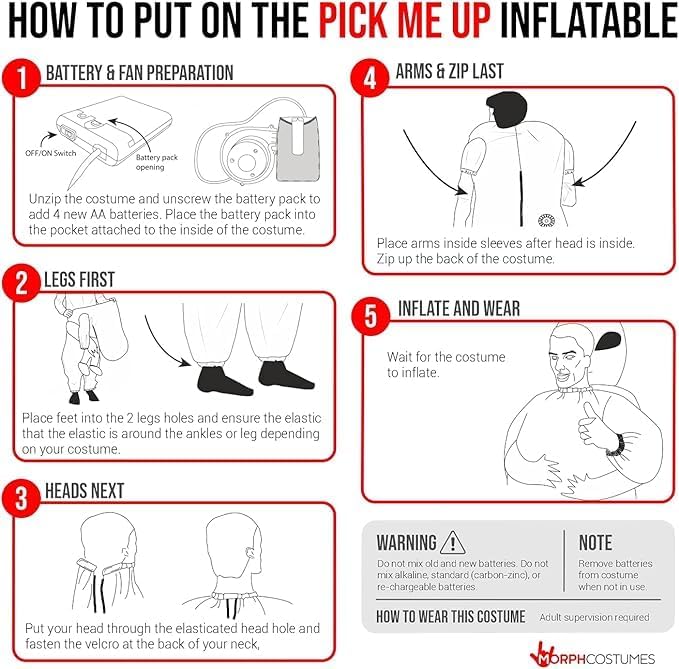 HOW TO PUT ON THE PICK ME UP INFLATABLE

1 BATTERY & FAN PREPARATION

OFF/ON Switch

Battery pack opening

Unzip the costume and unscrew the battery pack to add 4 new AA batteries. Place the battery pack into the pocket attached to the inside of the costume.

2 LEGS FIRST

Place feet into the 2 legs holes and ensure the elastic that the elastic is around the ankles or leg depending on your costume.

3 HEADS NEXT

Put your head through the elasticated head hole and fasten the velcro at the back of your neck,

4 ARMS & ZIP LAST

Place arms inside sleeves after head is inside. Zip up the back of the costume.

5 INFLATE AND WEAR

Wait for the costume to inflate.

WARNING

Do not mix old and new batteries. Do not mix alkaline, standard (carbon-zinc), or re-chargeable batteries.

NOTE

Remove batteries from costume when not in use.

HOW TO WEAR THIS COSTUME Adult supervision required

MORPHCOSTUMES